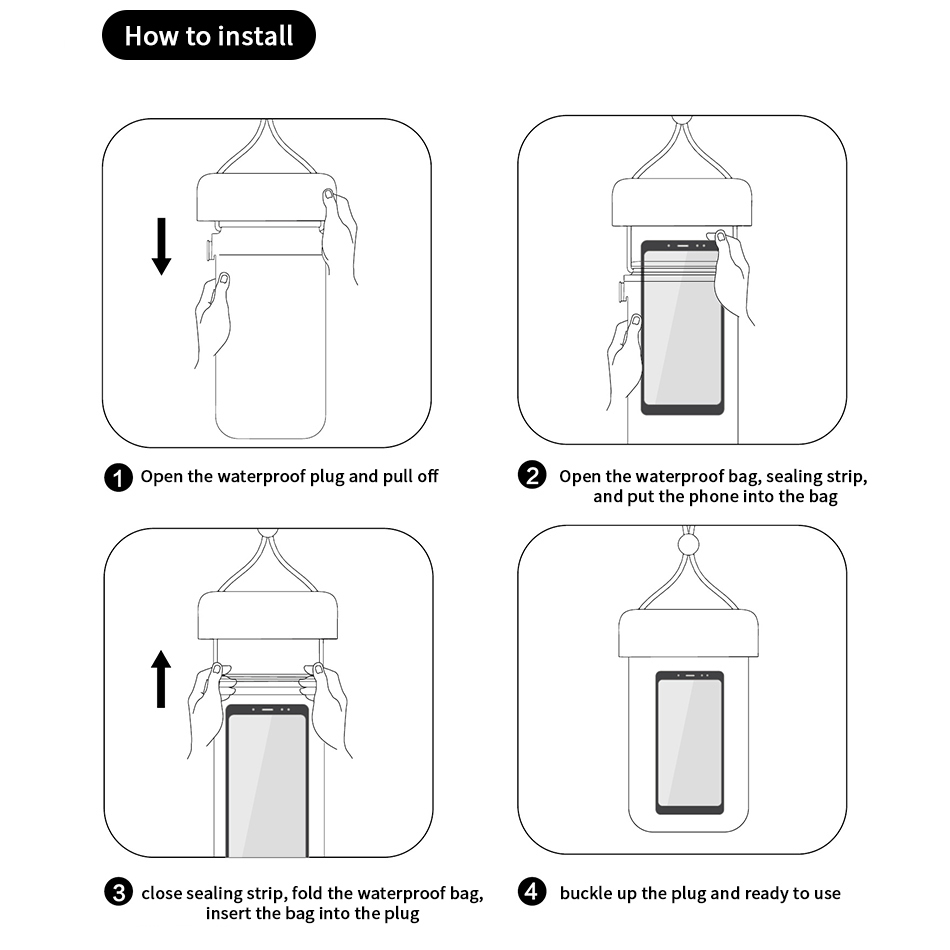 How to install

1 Open the waterproof plug and pull off

2 Open the waterproof bag, sealing strip, and put the phone into the bag

3 close sealing strip, fold the waterproof bag, insert the bag into the plug

4 buckle up the plug and ready to use